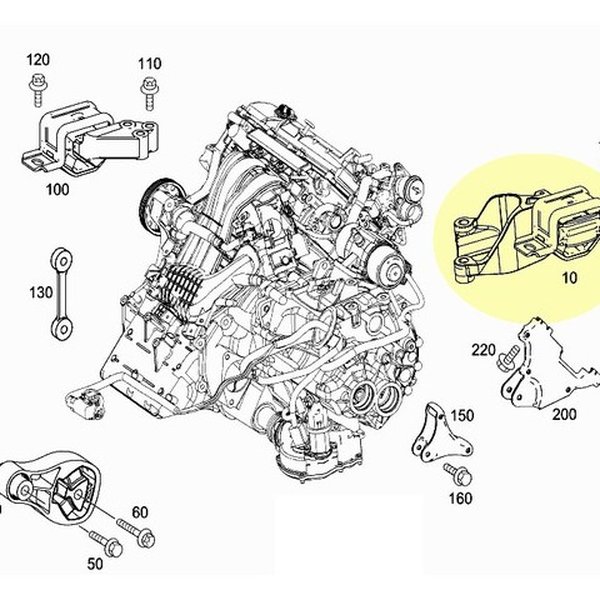 120
110
100
130
10
220
200
150
160
60
50